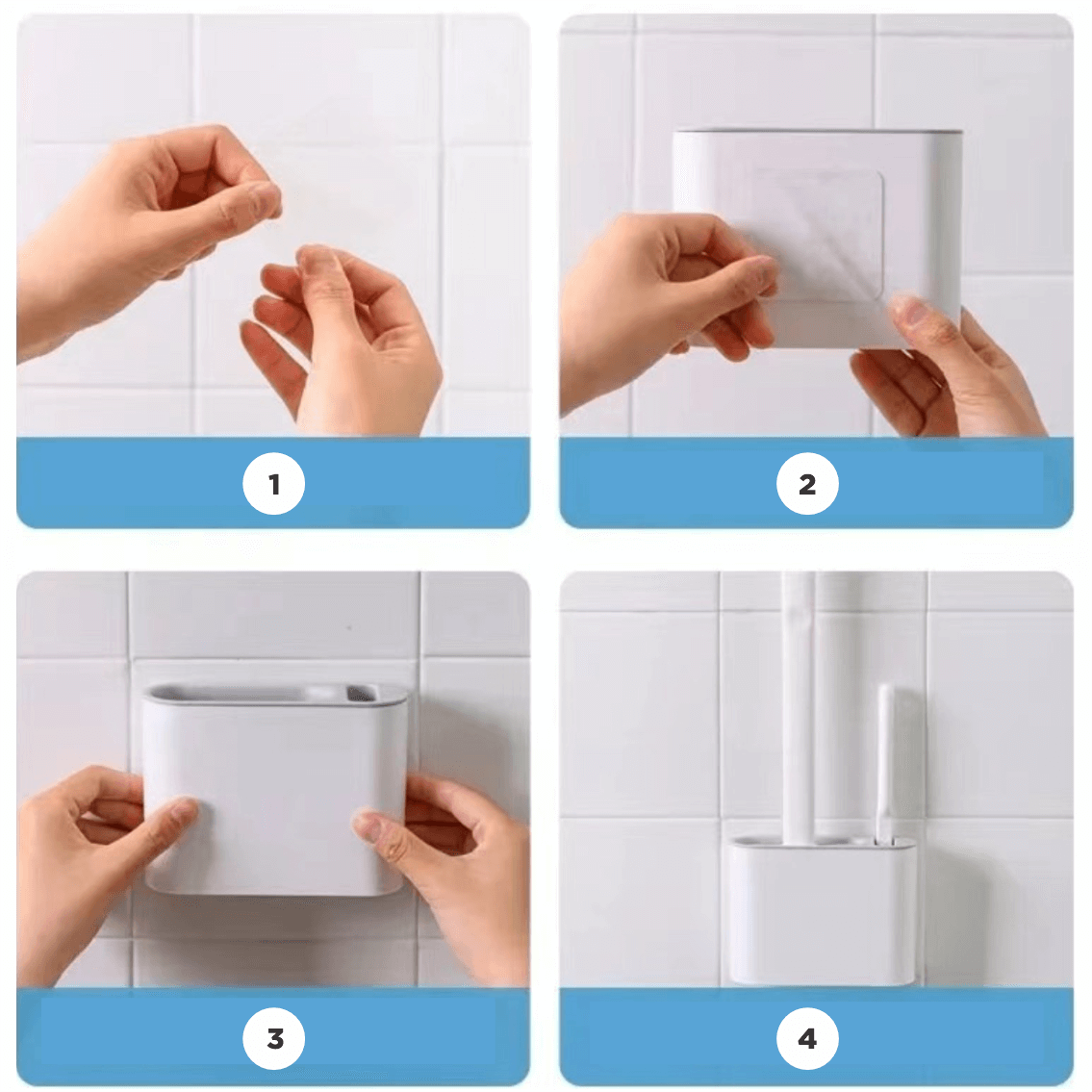 1

2

3

4